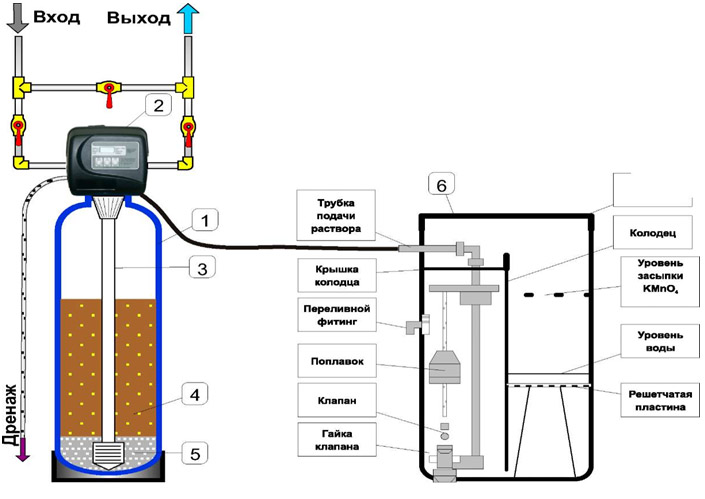 Вход

Выход

2

1

3

4

5

Дренаж

6

Трубка подачи раствора

Крышка колодца

Переливной фитинг

Поплавок

Клапан

Гайка клапана

Колодец

Уровень засыпки $KMnO_4$

Уровень воды

Решетчатая пластина